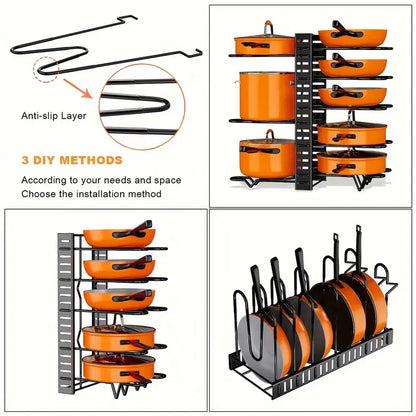 Anti-slip Layer

3 DIY METHODS

According to your needs and space
Choose the installation method